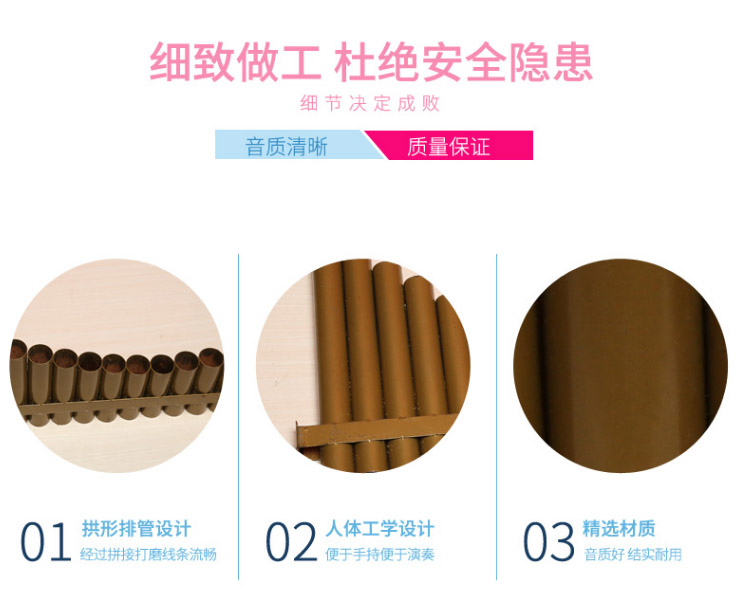 细致做工 杜绝安全隐患

细节决定成败

音质清晰 质量保证

01 拱形排管设计
经过拼接打磨线条流畅

02 人体工学设计
便于手持便于演奏

03 精选材质
音质好 结实耐用